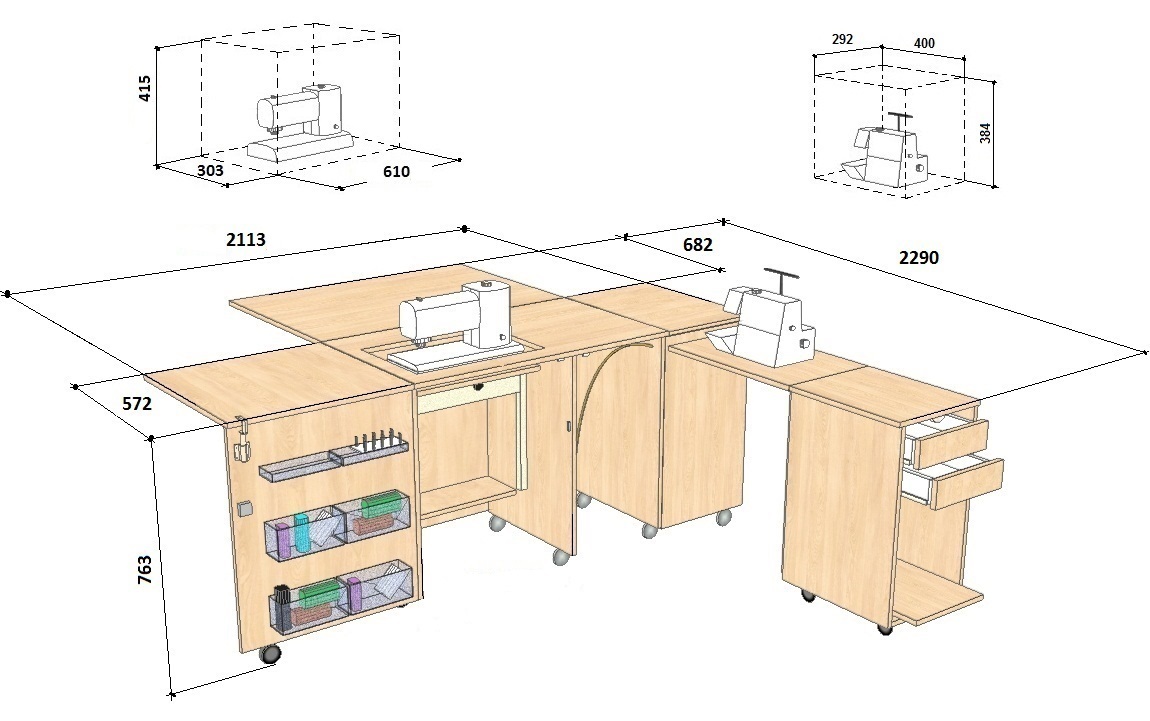 415
303
610
292
400
384
2113
682
2290
572
763