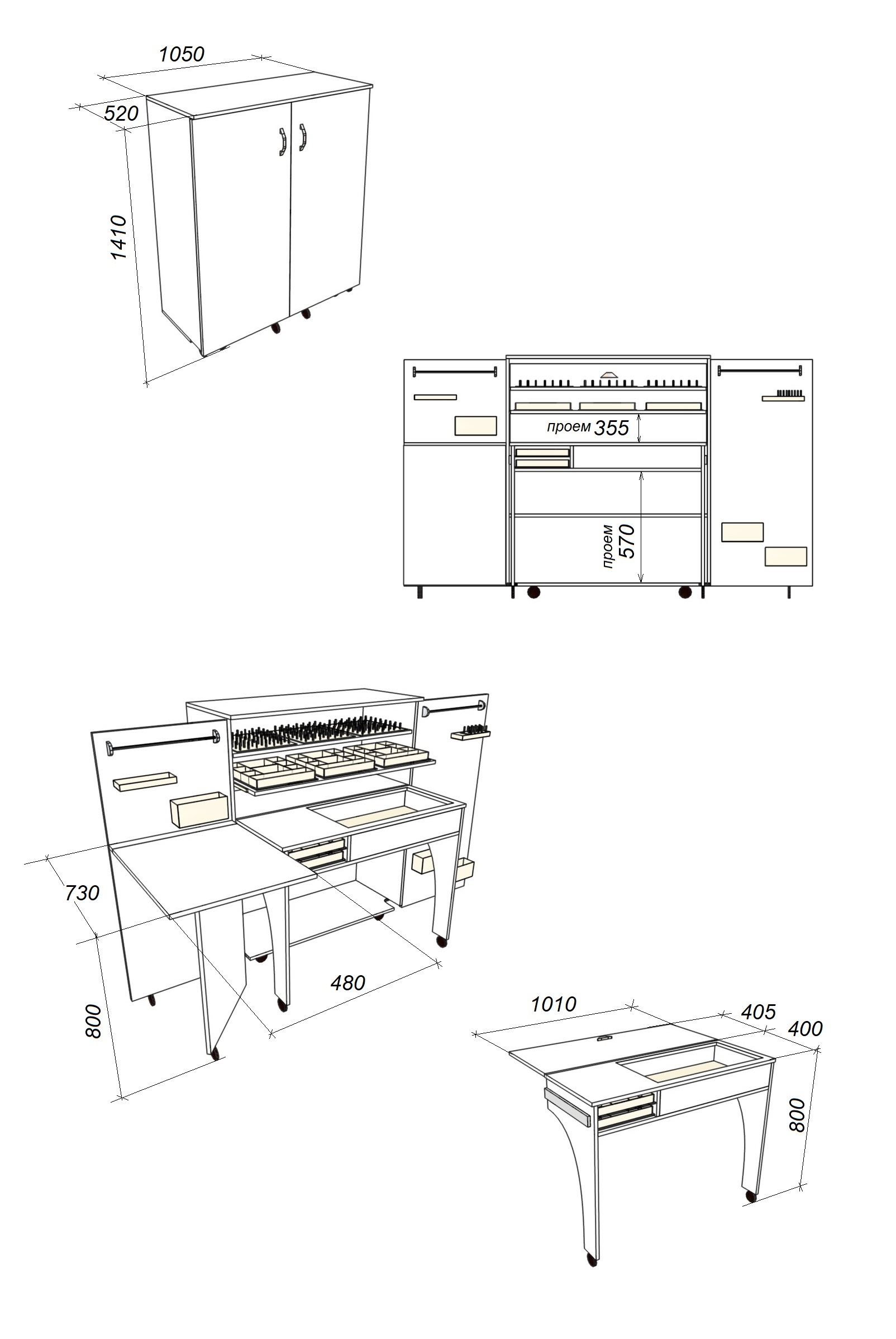 1050
520
1410

проем 355
проем 570

730
800
480

1010
405
400
800