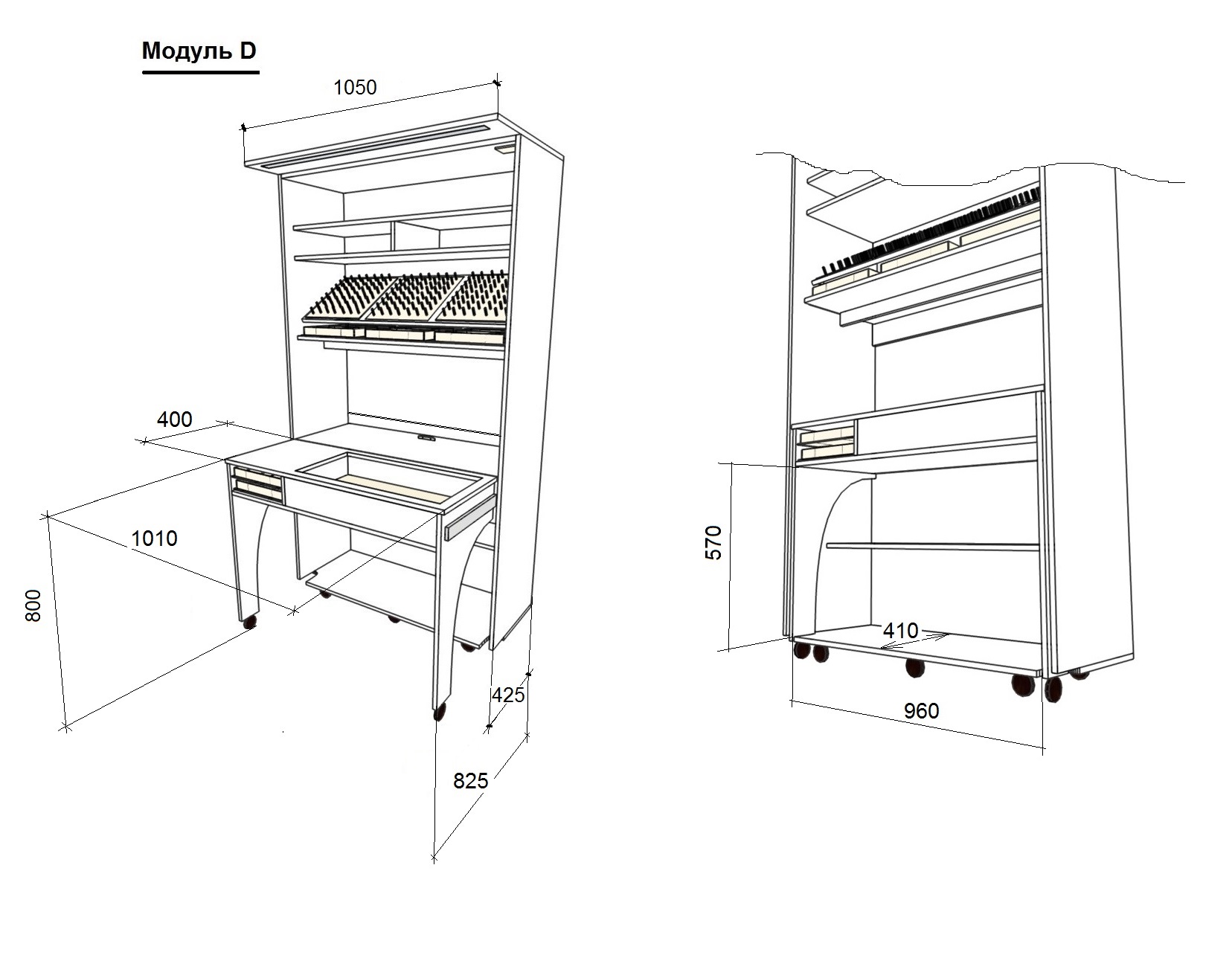 Модуль D

1050

400

1010

800

425

825

570

410

960